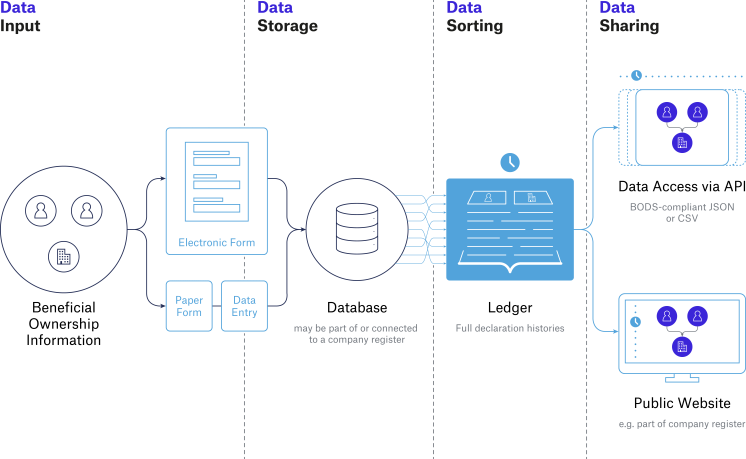 Data
Input

Data
Storage

Data
Sorting

Data
Sharing

Beneficial Ownership Information

Electronic Form

Paper Form

Data Entry

Database

may be part of or connected to a company register

Ledger

Full declaration histories

Data Access via API

BODS-compliant JSON or CSV

Public Website

e.g. part of company register